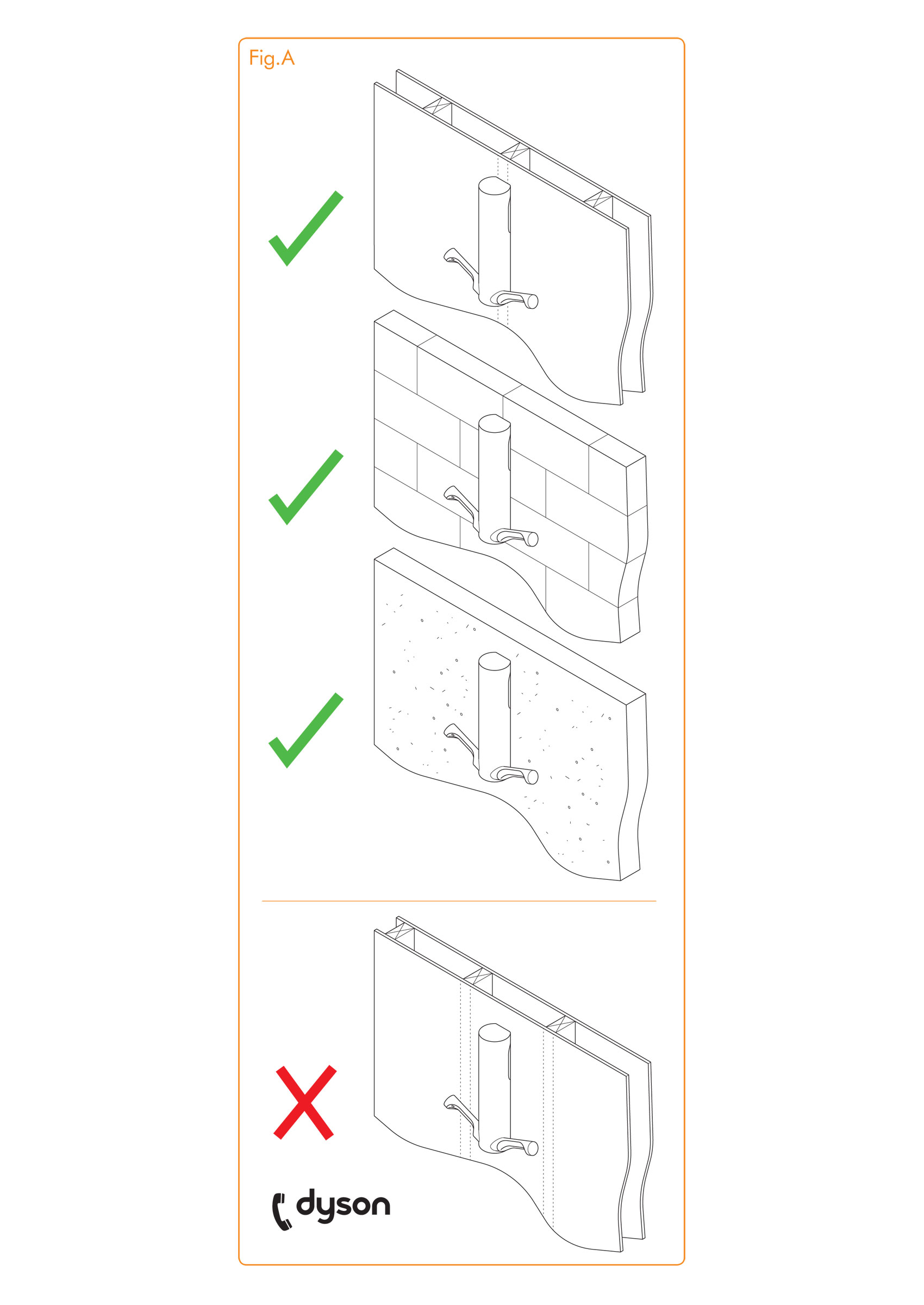 Fig.A

dyson