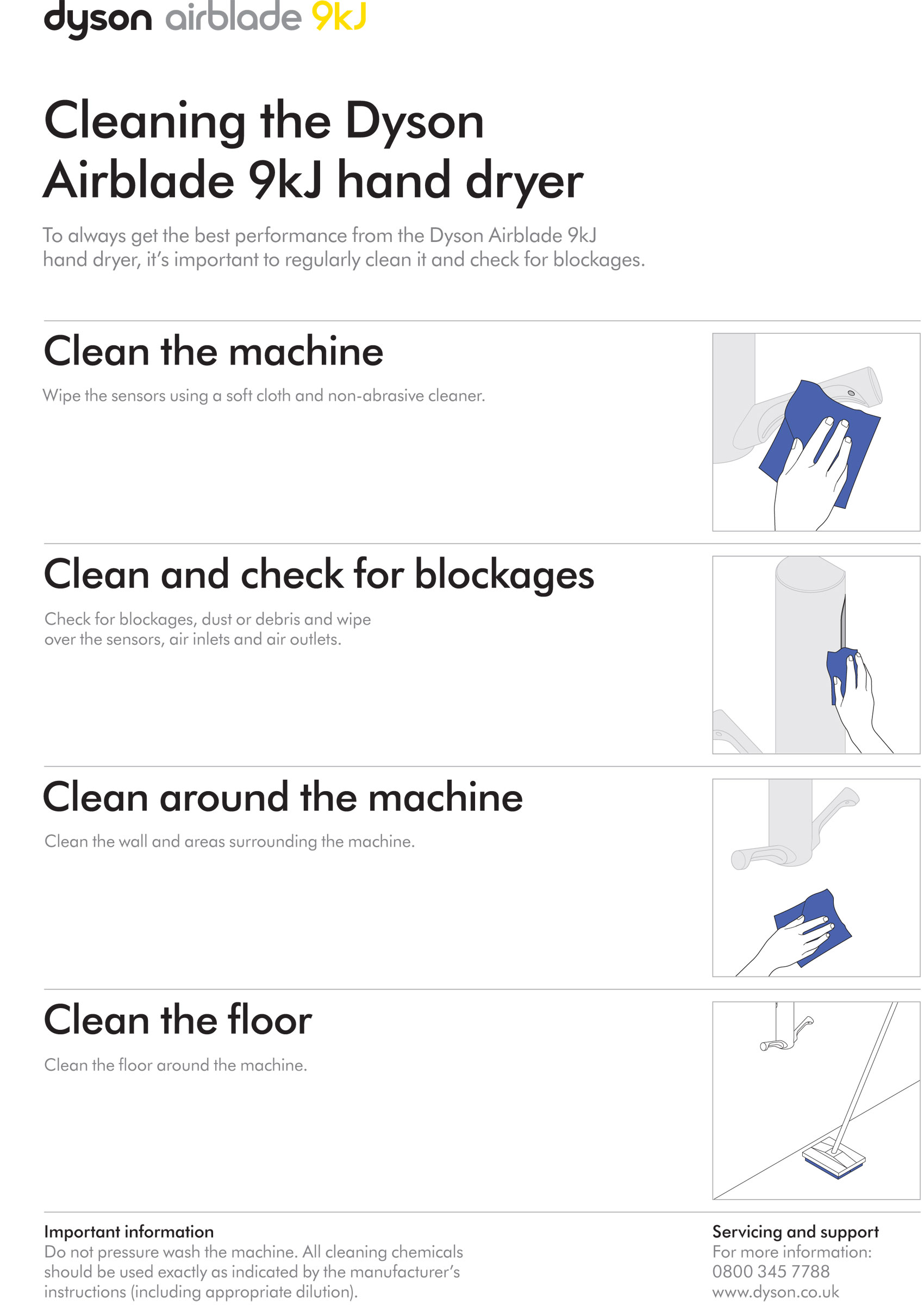 dyson airblade 9kJ

Cleaning the Dyson Airblade 9kJ hand dryer

To always get the best performance from the Dyson Airblade 9kJ hand dryer, it's important to regularly clean it and check for blockages.

Clean the machine

Wipe the sensors using a soft cloth and non-abrasive cleaner.

Clean and check for blockages

Check for blockages, dust or debris and wipe over the sensors, air inlets and air outlets.

Clean around the machine

Clean the wall and areas surrounding the machine.

Clean the floor

Clean the floor around the machine.

Important information
Do not pressure wash the machine. All cleaning chemicals should be used exactly as indicated by the manufacturer's instructions (including appropriate dilution).

Servicing and support
For more information:
0800 345 7788
www.dyson.co.uk