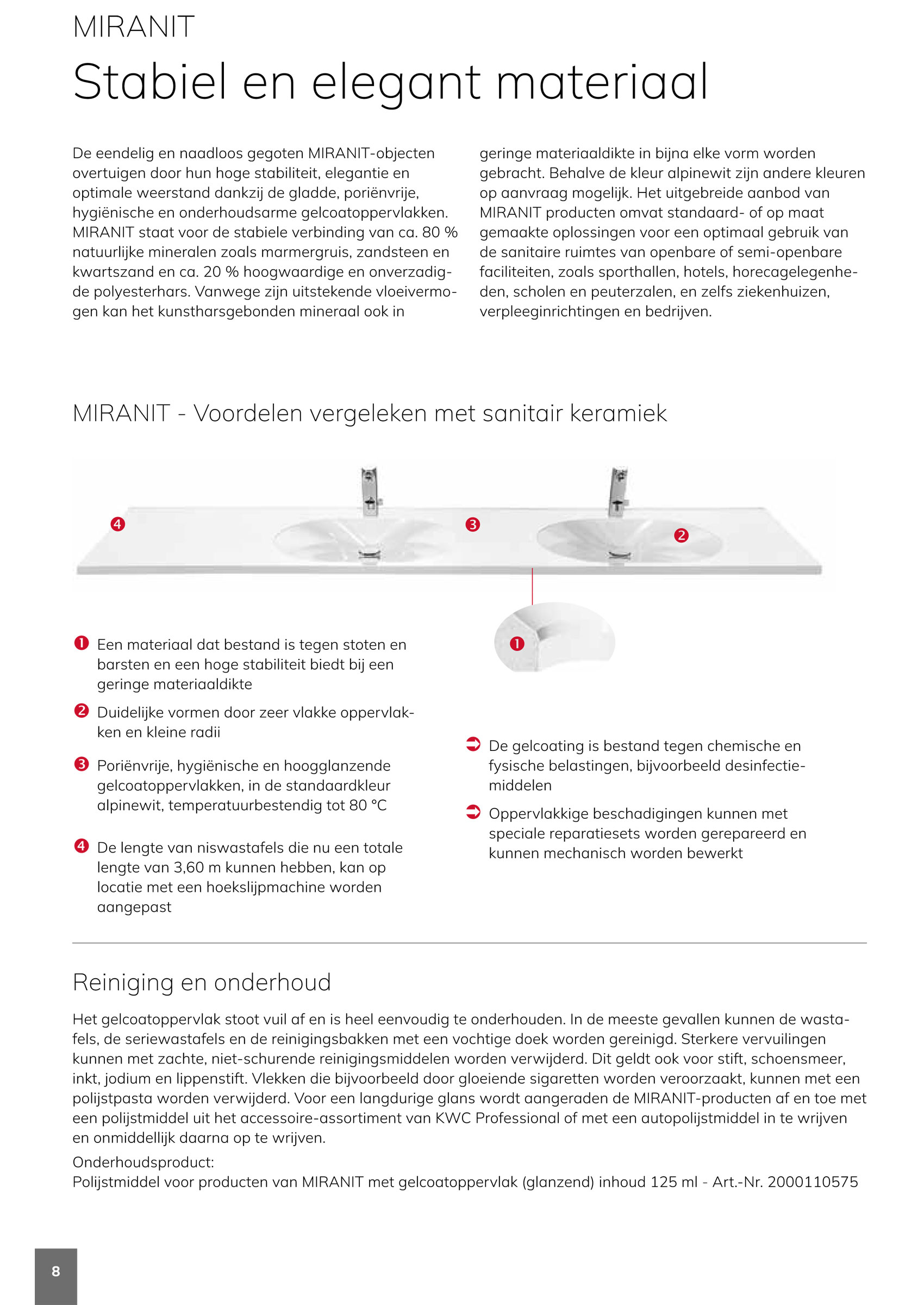 MIRANIT

Stabiel en elegant materiaal

De eendelig en naadloos gegoten MIRANIT-objecten overtuigen door hun hoge stabiliteit, elegantie en optimale weerstand dankzij de gladde, poriënvrije, hygiënische en onderhoudsarme gelcoatoppervlakken. MIRANIT staat voor de stabiele verbinding van ca. 80 % natuurlijke mineralen zoals marmergruis, zandsteen en kwartszand en ca. 20 % hoogwaardige en onverzadigde polyesterhars. Vanwege zijn uitstekende vloeivermogen kan het kunstharsgebonden mineraal ook in geringe materiaaldikte in bijna elke vorm worden gebracht. Behalve de kleur alpinewit zijn andere kleuren op aanvraag mogelijk. Het uitgebreide aanbod van MIRANIT producten omvat standaard- of op maat gemaakte oplossingen voor een optimaal gebruik van de sanitaire ruimtes van openbare of semi-openbare faciliteiten, zoals sporthallen, hotels, horecagelegenheden, scholen en peuterzalen, en zelfs ziekenhuizen, verpleeginrichtingen en bedrijven.

MIRANIT - Voordelen vergeleken met sanitair keramiek

4
3
2
1

1 Een materiaal dat bestand is tegen stoten en barsten en een hoge stabiliteit biedt bij een geringe materiaaldikte

2 Duidelijke vormen door zeer vlakke oppervlakken en kleine radii

3 Poriënvrije, hygiënische en hoogglanzende gelcoatoppervlakken, in de standaardkleur alpinewit, temperatuurbestendig tot 80 °C

4 De lengte van niswastafels die nu een totale lengte van 3,60 m kunnen hebben, kan op locatie met een hoekslijpmachine worden aangepast

De gelcoating is bestand tegen chemische en fysische belastingen, bijvoorbeeld desinfectiemiddelen

Oppervlakkige beschadigingen kunnen met speciale reparatiesets worden gerepareerd en kunnen mechanisch worden bewerkt

Reiniging en onderhoud

Het gelcoatoppervlak stoot vuil af en is heel eenvoudig te onderhouden. In de meeste gevallen kunnen de wastafels, de seriewastafels en de reinigingsbakken met een vochtige doek worden gereinigd. Sterkere vervuilingen kunnen met zachte, niet-schurende reinigingsmiddelen worden verwijderd. Dit geldt ook voor stift, schoensmeer, inkt, jodium en lippenstift. Vlekken die bijvoorbeeld door gloeiende sigaretten worden veroorzaakt, kunnen met een polijstpasta worden verwijderd. Voor een langdurige glans wordt aangeraden de MIRANIT-producten af en toe met een polijstmiddel uit het accessoire-assortiment van KWC Professional of met een autopolijstmiddel in te wrijven en onmiddellijk daarna op te wrijven.
Onderhoudsproduct:
Polijstmiddel voor producten van MIRANIT met gelcoatoppervlak (glanzend) inhoud 125 ml - Art.-Nr. 2000110575

8