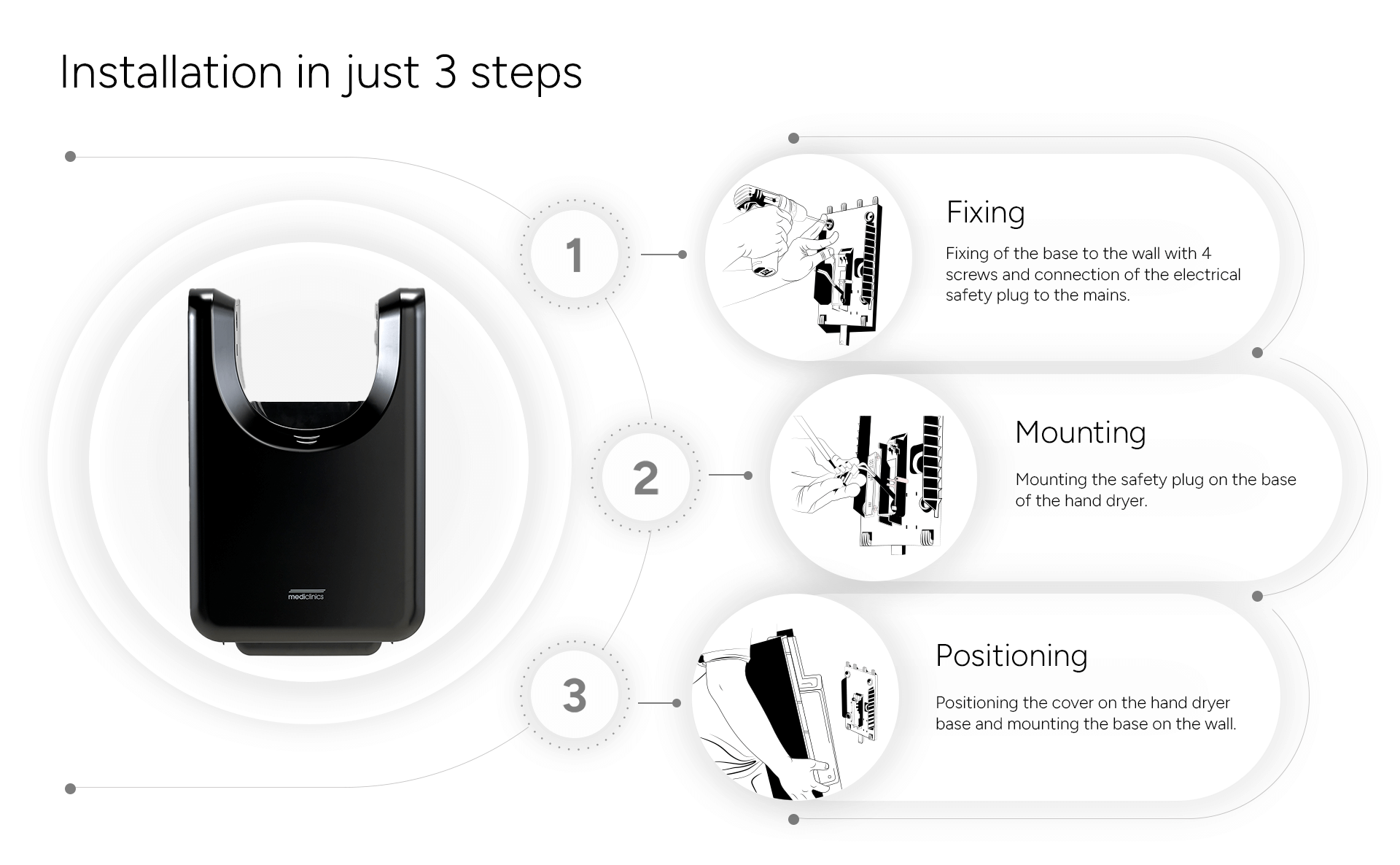 Installation in just 3 steps

mediclinics

1

Fixing

Fixing of the base to the wall with 4 screws and connection of the electrical safety plug to the mains.

2

Mounting

Mounting the safety plug on the base of the hand dryer.

3

Positioning

Positioning the cover on the hand dryer base and mounting the base on the wall.